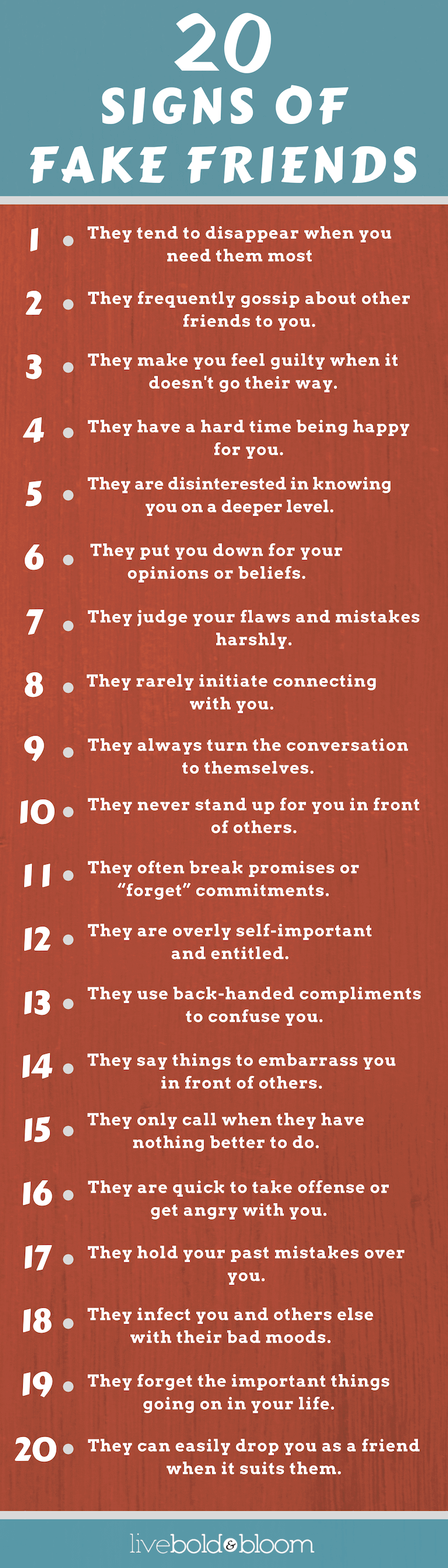 20
SIGNS OF
FAKE FRIENDS

1 They tend to disappear when you need them most

2 They frequently gossip about other friends to you.

3 They make you feel guilty when it doesn't go their way.

4 They have a hard time being happy for you.

5 They are disinterested in knowing you on a deeper level.

6 They put you down for your opinions or beliefs.

7 They judge your flaws and mistakes harshly.

8 They rarely initiate connecting with you.

9 They always turn the conversation to themselves.

10 They never stand up for you in front of others.

11 They often break promises or "forget" commitments.

12 They are overly self-important and entitled.

13 They use back-handed compliments to confuse you.

14 They say things to embarrass you in front of others.

15 They only call when they have nothing better to do.

16 They are quick to take offense or get angry with you.

17 They hold your past mistakes over you.

18 They infect you and others else with their bad moods.

19 They forget the important things going on in your life.

20 They can easily drop you as a friend when it suits them.

livebold&bloom