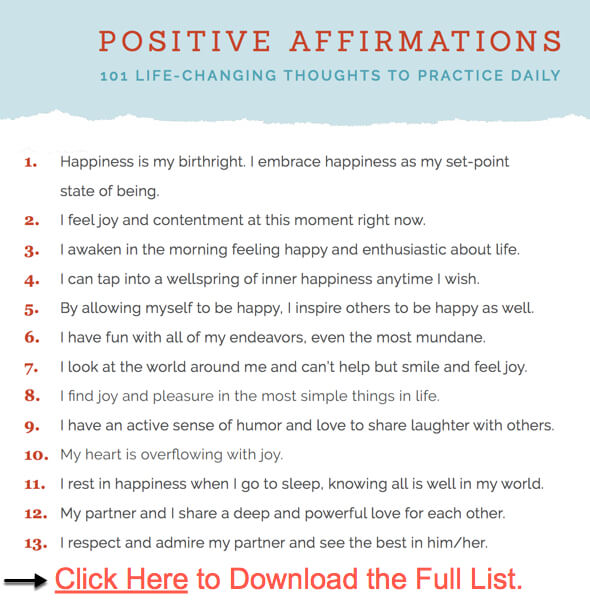 POSITIVE AFFIRMATIONS

101 LIFE-CHANGING THOUGHTS TO PRACTICE DAILY

1. Happiness is my birthright. I embrace happiness as my set-point state of being.
2. I feel joy and contentment at this moment right now.
3. I awaken in the morning feeling happy and enthusiastic about life.
4. I can tap into a wellspring of inner happiness anytime I wish.
5. By allowing myself to be happy, I inspire others to be happy as well.
6. I have fun with all of my endeavors, even the most mundane.
7. I look at the world around me and can't help but smile and feel joy.
8. I find joy and pleasure in the most simple things in life.
9. I have an active sense of humor and love to share laughter with others.
10. My heart is overflowing with joy.
11. I rest in happiness when I go to sleep, knowing all is well in my world.
12. My partner and I share a deep and powerful love for each other.
13. I respect and admire my partner and see the best in him/her.

Click Here to Download the Full List.