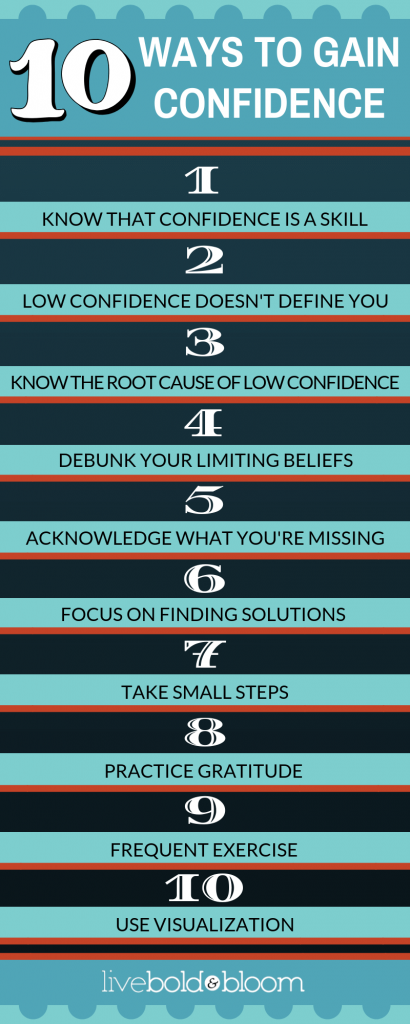 10 WAYS TO GAIN CONFIDENCE

1
KNOW THAT CONFIDENCE IS A SKILL

2
LOW CONFIDENCE DOESN'T DEFINE YOU

3
KNOW THE ROOT CAUSE OF LOW CONFIDENCE

4
DEBUNK YOUR LIMITING BELIEFS

5
ACKNOWLEDGE WHAT YOU'RE MISSING

6
FOCUS ON FINDING SOLUTIONS

7
TAKE SMALL STEPS

8
PRACTICE GRATITUDE

9
FREQUENT EXERCISE

10
USE VISUALIZATION

livebold&bloom