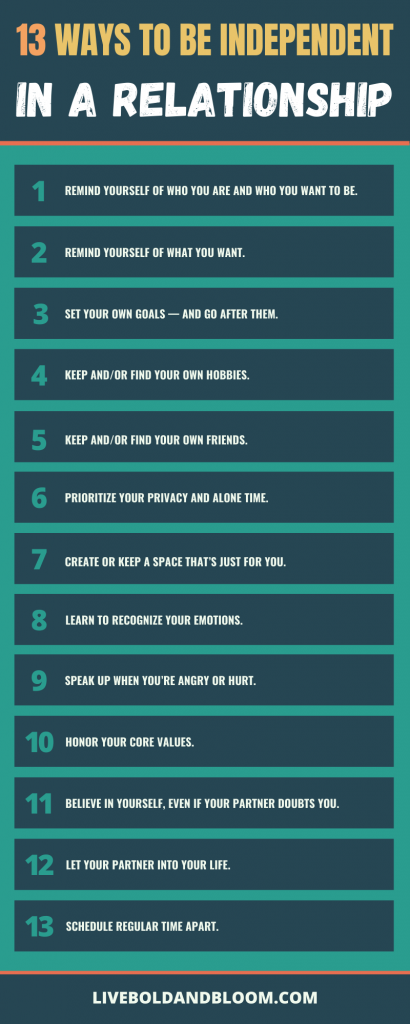 13 WAYS TO BE INDEPENDENT

IN A RELATIONSHIP

1 REMIND YOURSELF OF WHO YOU ARE AND WHO YOU WANT TO BE.

2 REMIND YOURSELF OF WHAT YOU WANT.

3 SET YOUR OWN GOALS — AND GO AFTER THEM.

4 KEEP AND/OR FIND YOUR OWN HOBBIES.

5 KEEP AND/OR FIND YOUR OWN FRIENDS.

6 PRIORITIZE YOUR PRIVACY AND ALONE TIME.

7 CREATE OR KEEP A SPACE THAT'S JUST FOR YOU.

8 LEARN TO RECOGNIZE YOUR EMOTIONS.

9 SPEAK UP WHEN YOU'RE ANGRY OR HURT.

10 HONOR YOUR CORE VALUES.

11 BELIEVE IN YOURSELF, EVEN IF YOUR PARTNER DOUBTS YOU.

12 LET YOUR PARTNER INTO YOUR LIFE.

13 SCHEDULE REGULAR TIME APART.

LIVEBOLDANDBLOOM.COM