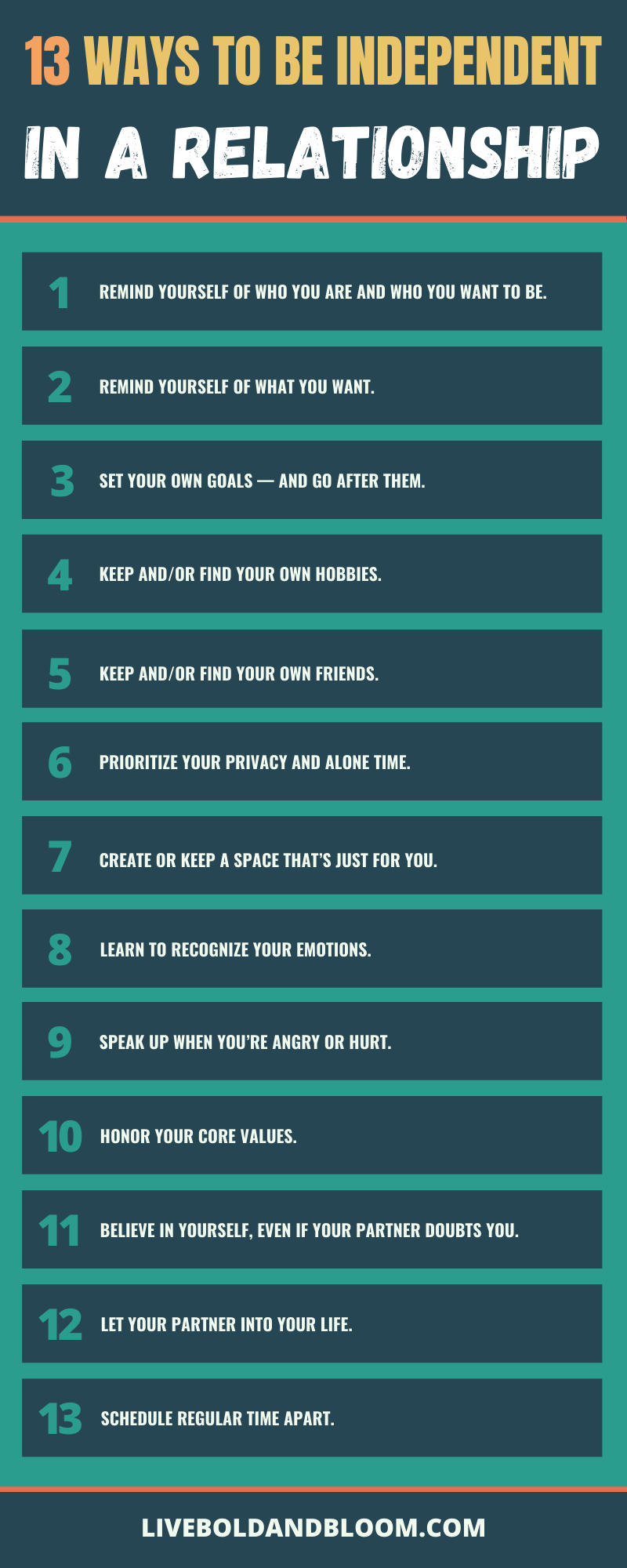 13 WAYS TO BE INDEPENDENT

IN A RELATIONSHIP

1 REMIND YOURSELF OF WHO YOU ARE AND WHO YOU WANT TO BE.

2 REMIND YOURSELF OF WHAT YOU WANT.

3 SET YOUR OWN GOALS — AND GO AFTER THEM.

4 KEEP AND/OR FIND YOUR OWN HOBBIES.

5 KEEP AND/OR FIND YOUR OWN FRIENDS.

6 PRIORITIZE YOUR PRIVACY AND ALONE TIME.

7 CREATE OR KEEP A SPACE THAT'S JUST FOR YOU.

8 LEARN TO RECOGNIZE YOUR EMOTIONS.

9 SPEAK UP WHEN YOU'RE ANGRY OR HURT.

10 HONOR YOUR CORE VALUES.

11 BELIEVE IN YOURSELF, EVEN IF YOUR PARTNER DOUBTS YOU.

12 LET YOUR PARTNER INTO YOUR LIFE.

13 SCHEDULE REGULAR TIME APART.

LIVEBOLDANDBLOOM.COM